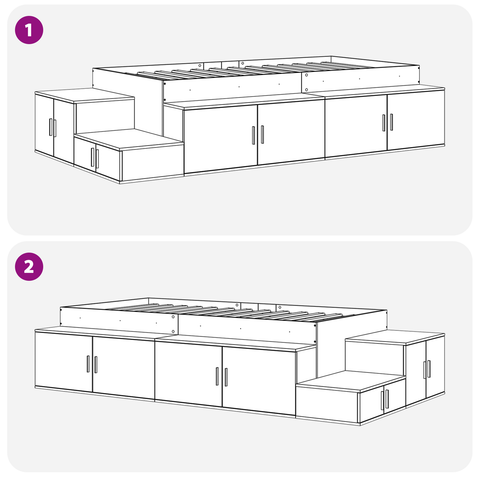 1

2