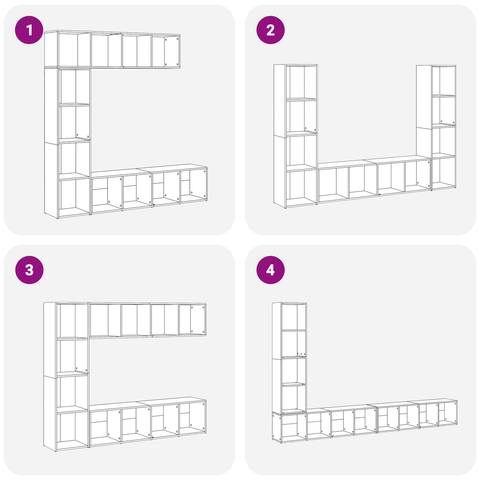 1

2

3

4