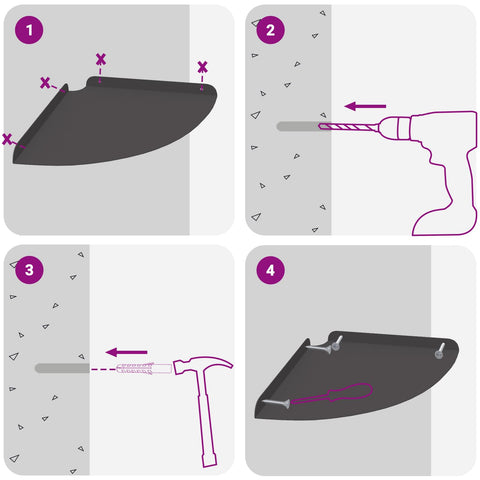 1

2

3

4