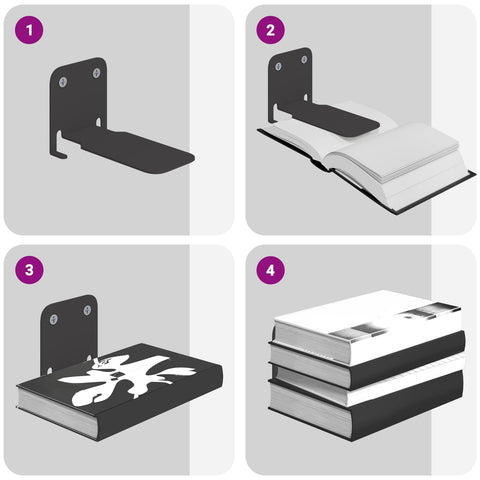 1

2

3

4