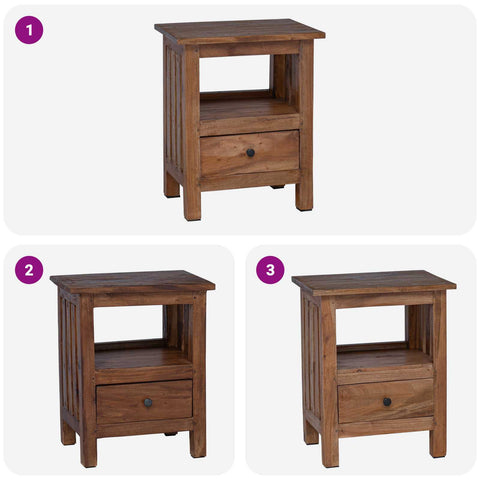 1

2

3