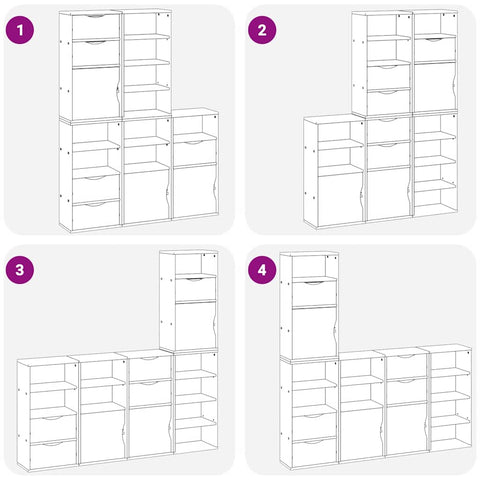 1

2

3

4