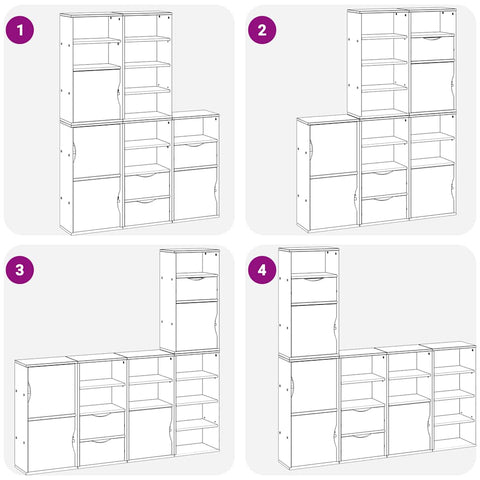 1

2

3

4