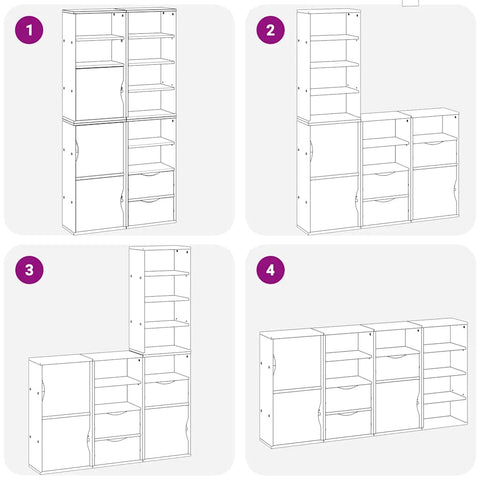 1

2

3

4