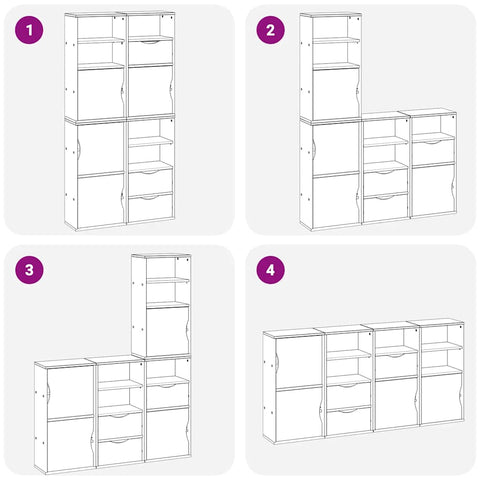 1

2

3

4