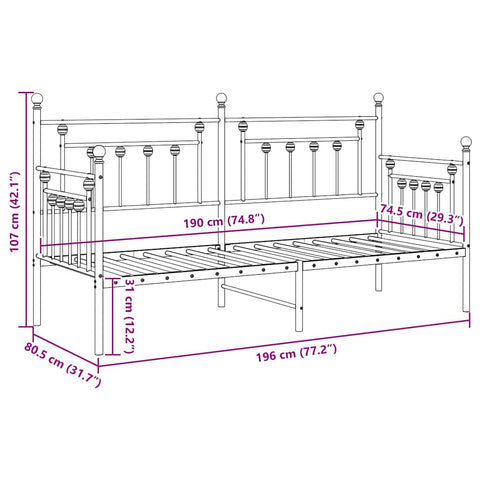 107 cm (42.1")
190 cm (74.8")
74.5 cm (29.3")
31 cm (12.2")
80.5 cm (31.7")
196 cm (77.2")