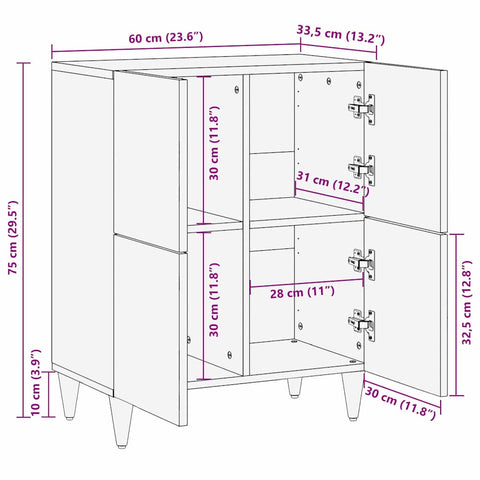 60 cm (23.6")

33,5 cm (13.2")

75 cm (29.5")

30 cm (11.8")

31 cm (12.2")

30 cm (11.8")

28 cm (11")

32,5 cm (12.8")

10 cm (3.9")

30 cm (11.8")