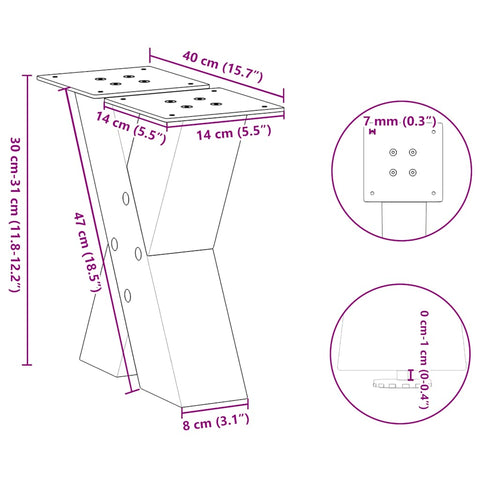 40 cm (15.7″)

14 cm (5.5″)

14 cm (5.5″)

30 cm-31 cm (11.8-12.2″)

47 cm (18.5″)

8 cm (3.1″)

7 mm (0.3″)

0 cm-1 cm (0-0.4″)