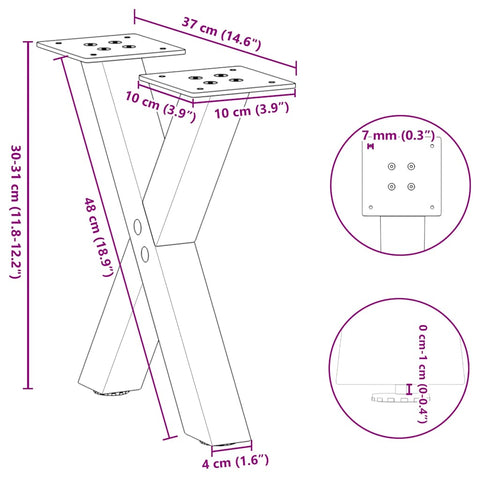 37 cm (14.6")
10 cm (3.9")
10 cm (3.9")
30-31 cm (11.8-12.2")
48 cm (18.9")
4 cm (1.6")
7 mm (0.3")
0 cm-1 cm (0-0.4")