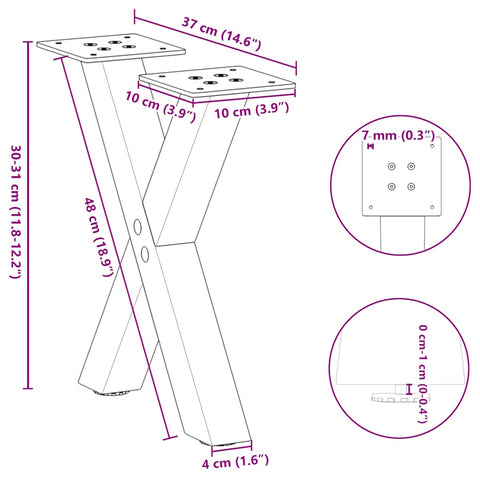 37 cm (14.6")

10 cm (3.9")

10 cm (3.9")

30-31 cm (11.8-12.2")

48 cm (18.9")

4 cm (1.6")

7 mm (0.3")

0 cm-1 cm (0-0.4")