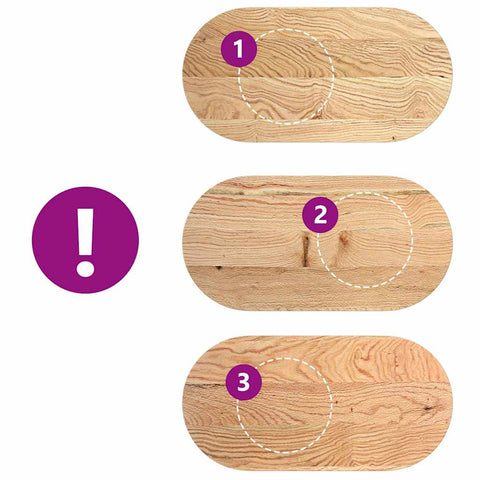 !
1
2
3