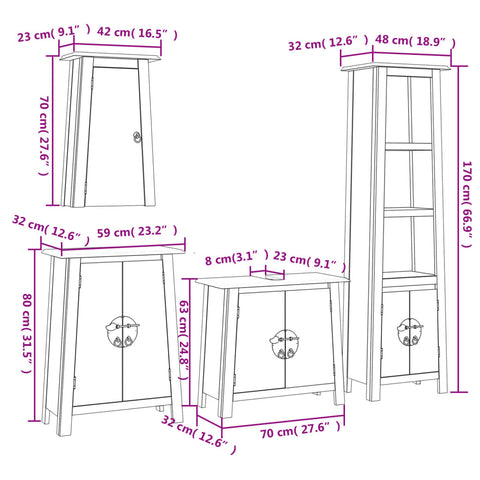 23 cm( 9.1" )
42 cm( 16.5" )
70 cm( 27.6" )

32 cm( 12.6" )
48 cm( 18.9" )
170 cm( 66.9" )

32 cm( 12.6" )
59 cm( 23.2" )
80 cm( 31.5" )

8 cm(3.1" )
23 cm( 9.1" )
63 cm( 24.8" )
32 cm( 12.6" )
70 cm( 27.6" )