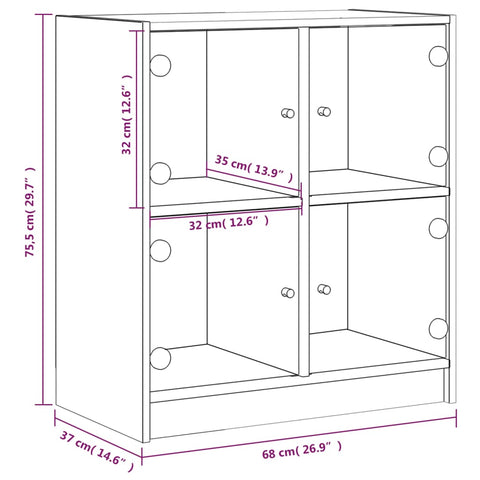 75,5 cm( 29.7" )

32 cm( 12.6" )

35 cm( 13.9" )

32 cm( 12.6" )

37 cm( 14.6" )

68 cm( 26.9" )