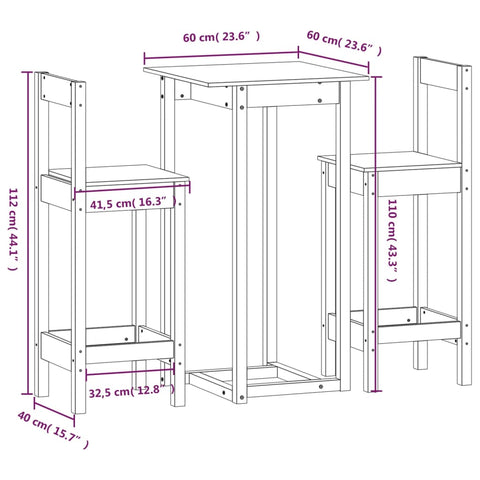 60 cm( 23.6” )

60 cm( 23.6” )

112 cm( 44.1” )

41,5 cm( 16.3” )

110 cm( 43.3” )

32,5 cm( 12.8” )

40 cm( 15.7” )