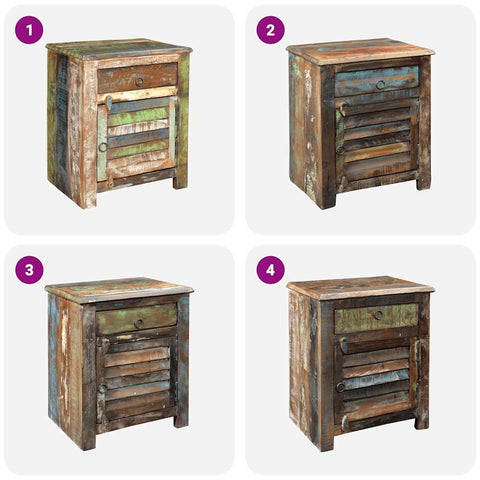 1

2

3

4